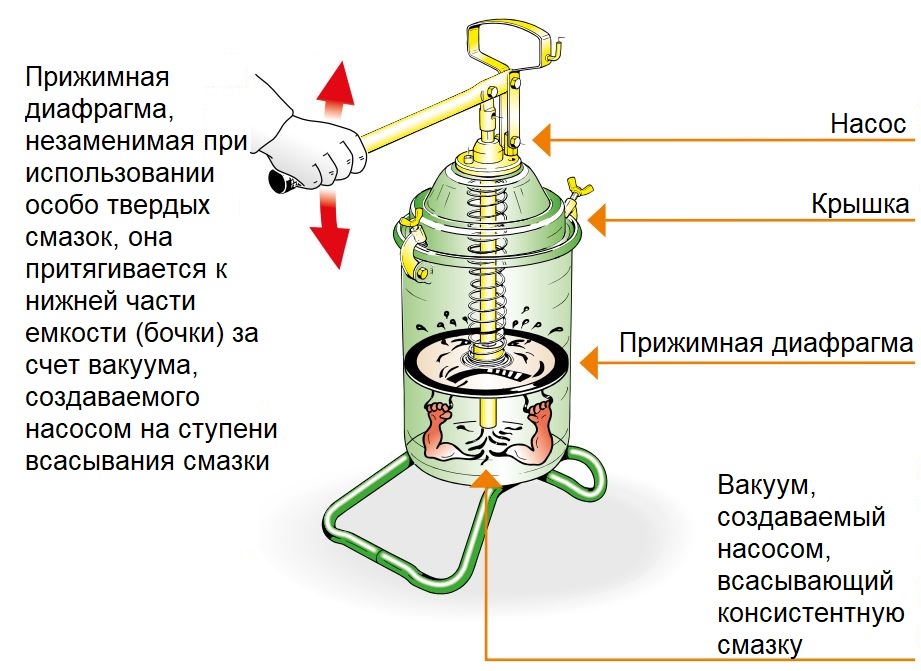 Прижимная диафрагма, незаменимая при использовании особо твердых смазок, она притягивается к нижней части емкости (бочки) за счет вакуума, создаваемого насосом на ступени всасывания смазки

Насос

Крышка

Прижимная диафрагма

Вакуум, создаваемый насосом, всасывающий консистентную смазку